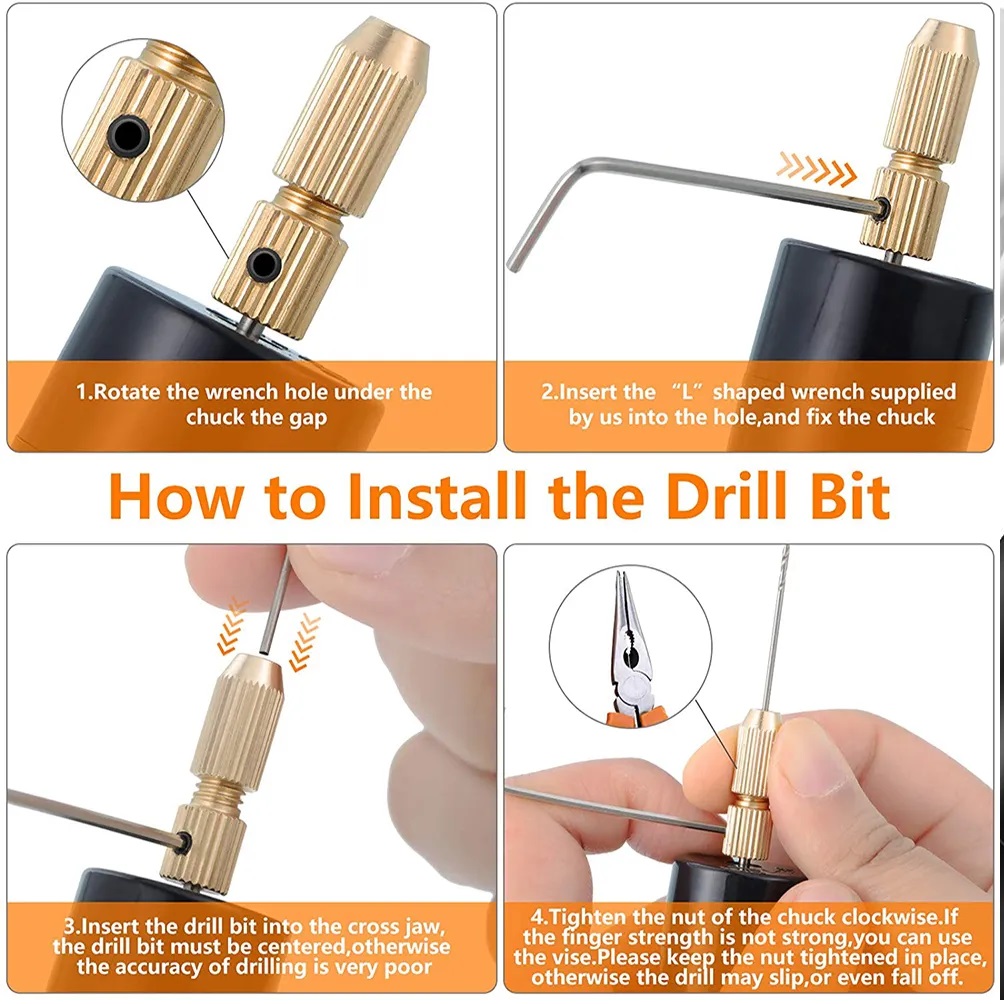 1.Rotate the wrench hole under the chuck the gap

2.Insert the “L” shaped wrench supplied by us into the hole,and fix the chuck

How to Install the Drill Bit

3.Insert the drill bit into the cross jaw, the drill bit must be centered,otherwise the accuracy of drilling is very poor

4.Tighten the nut of the chuck clockwise.If the finger strength is not strong,you can use the vise.Please keep the nut tightened in place, otherwise the drill may slip,or even fall off.